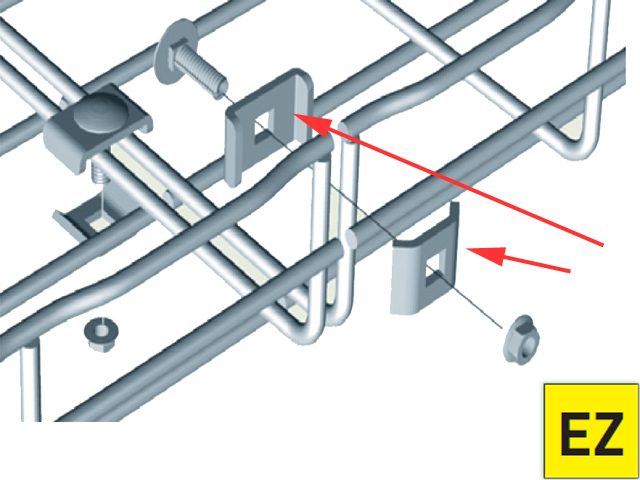 EZ