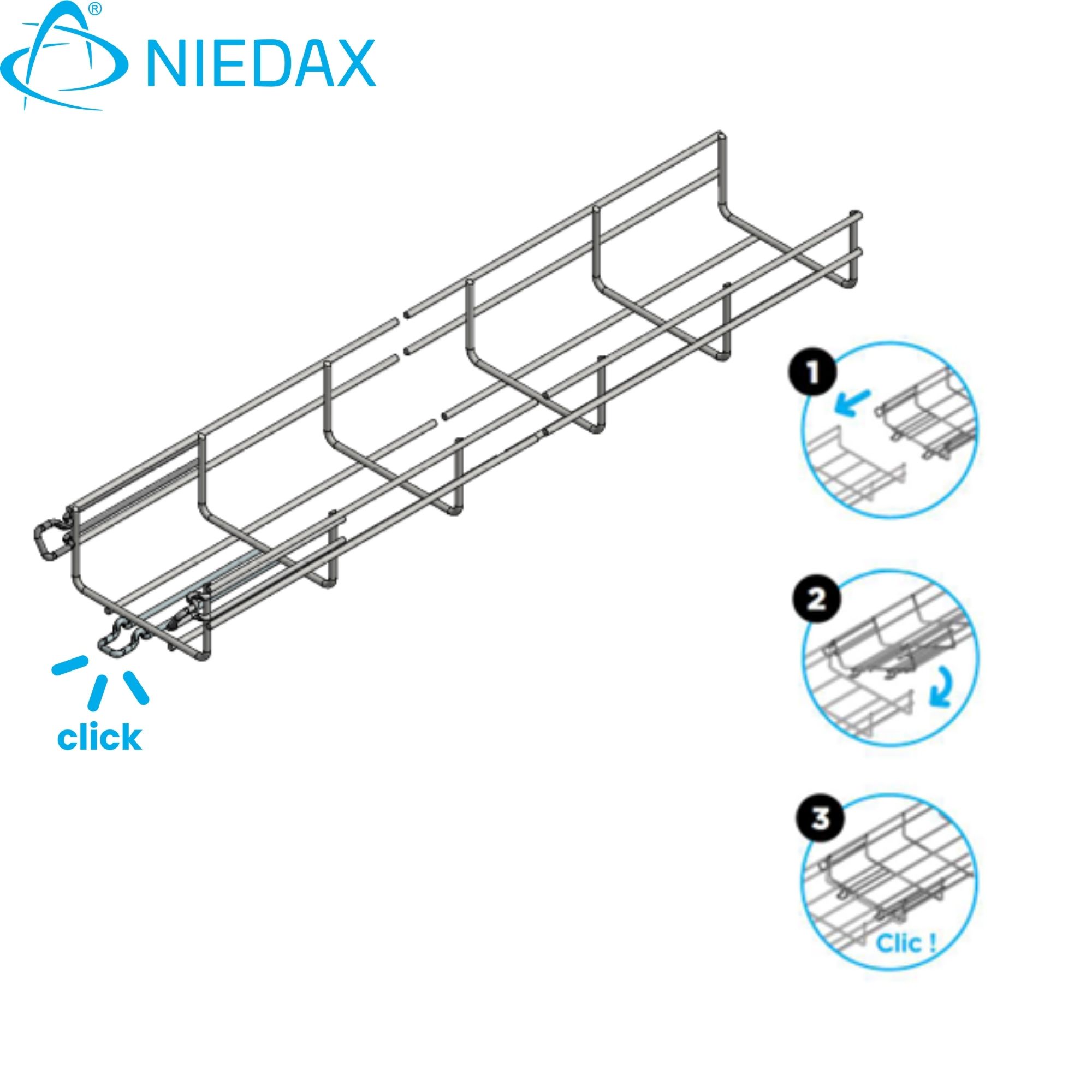 ®
NIEDAX

click

1

2

3

Clic !