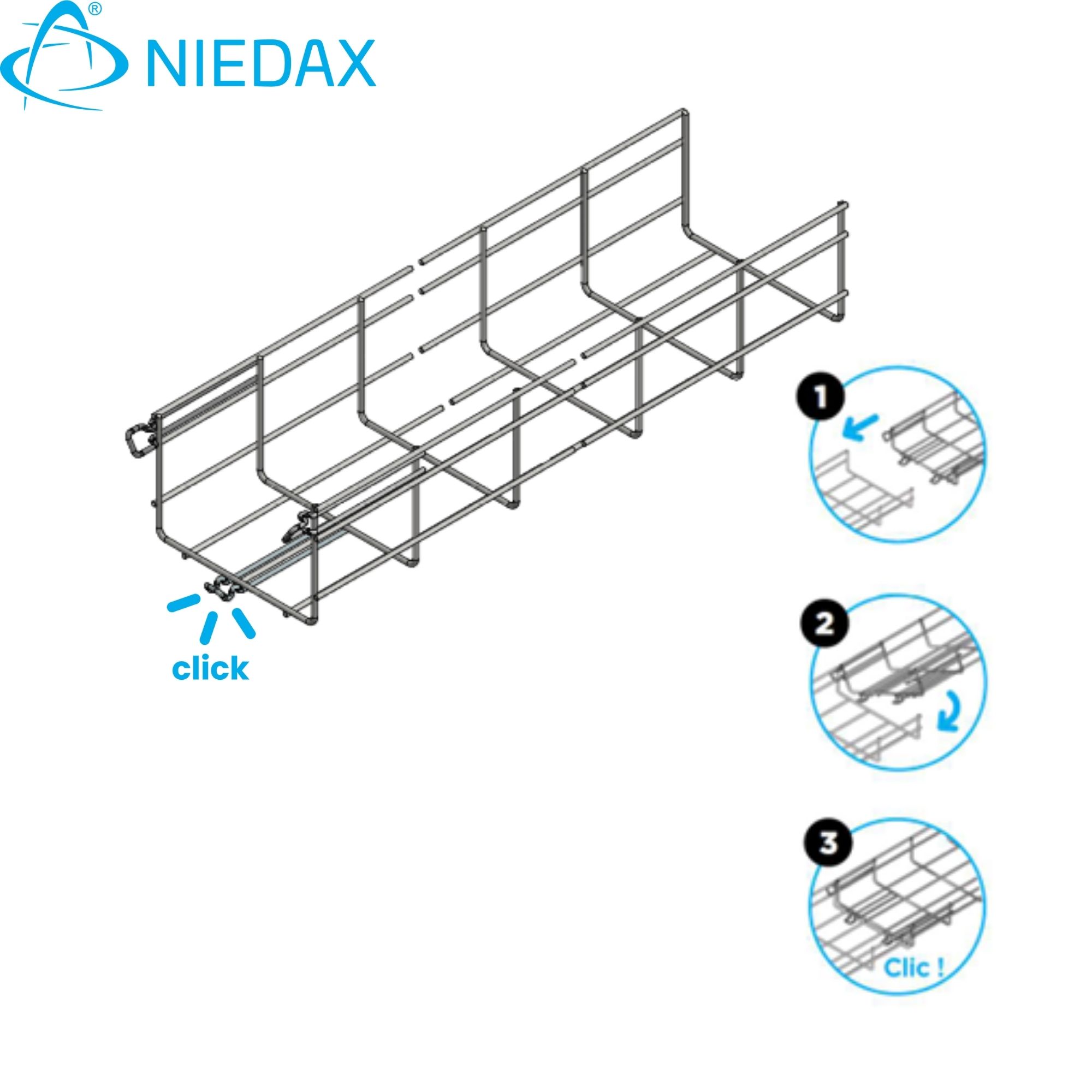 ®
NIEDAX

click

1

2

3

Clic !