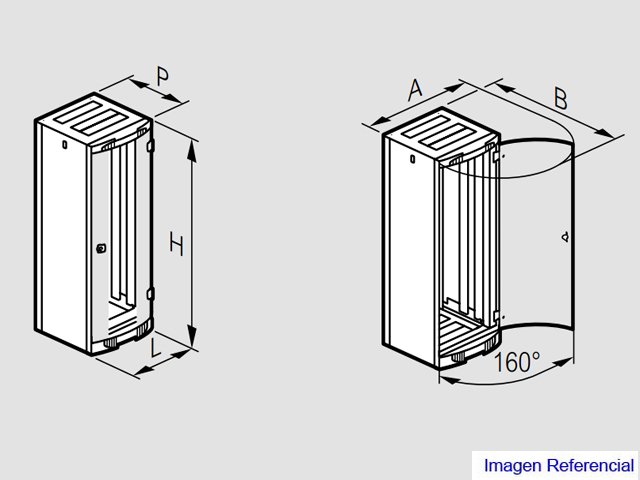 P
H
L
A
B
160°
Imagen Referencial