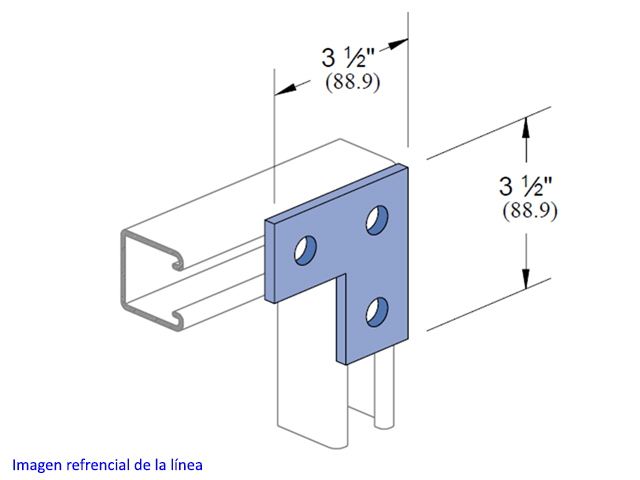 3 ½"
(88.9)

3 ½"
(88.9)

Imagen refrencial de la línea