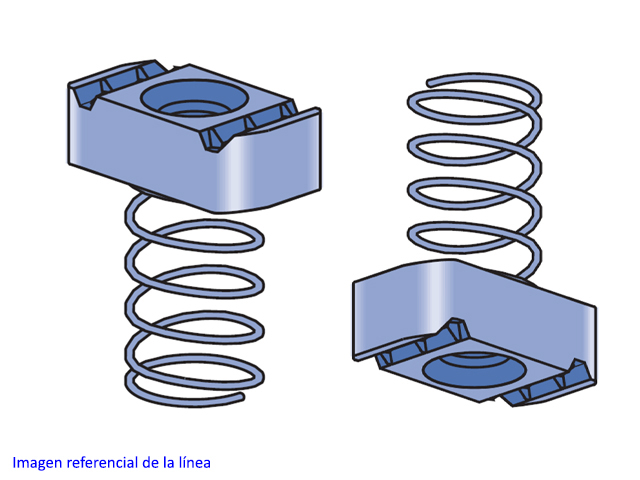 Imagen referencial de la línea