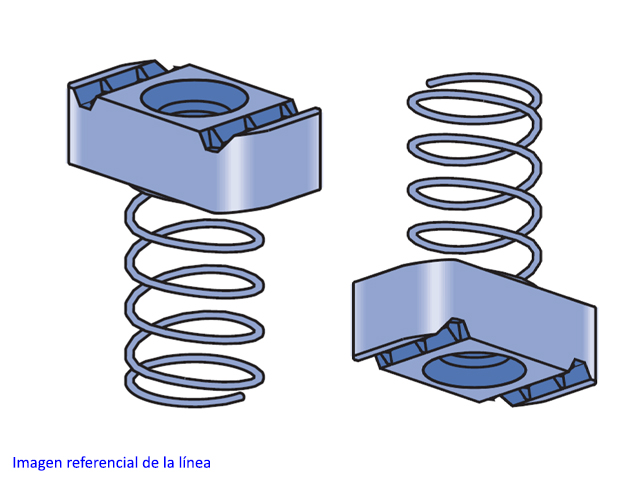 Imagen referencial de la línea