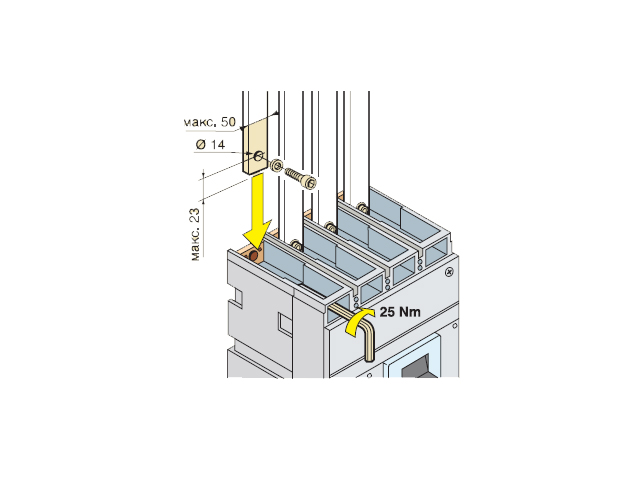 макс. 50
Ø 14
макс. 23
25 Nm